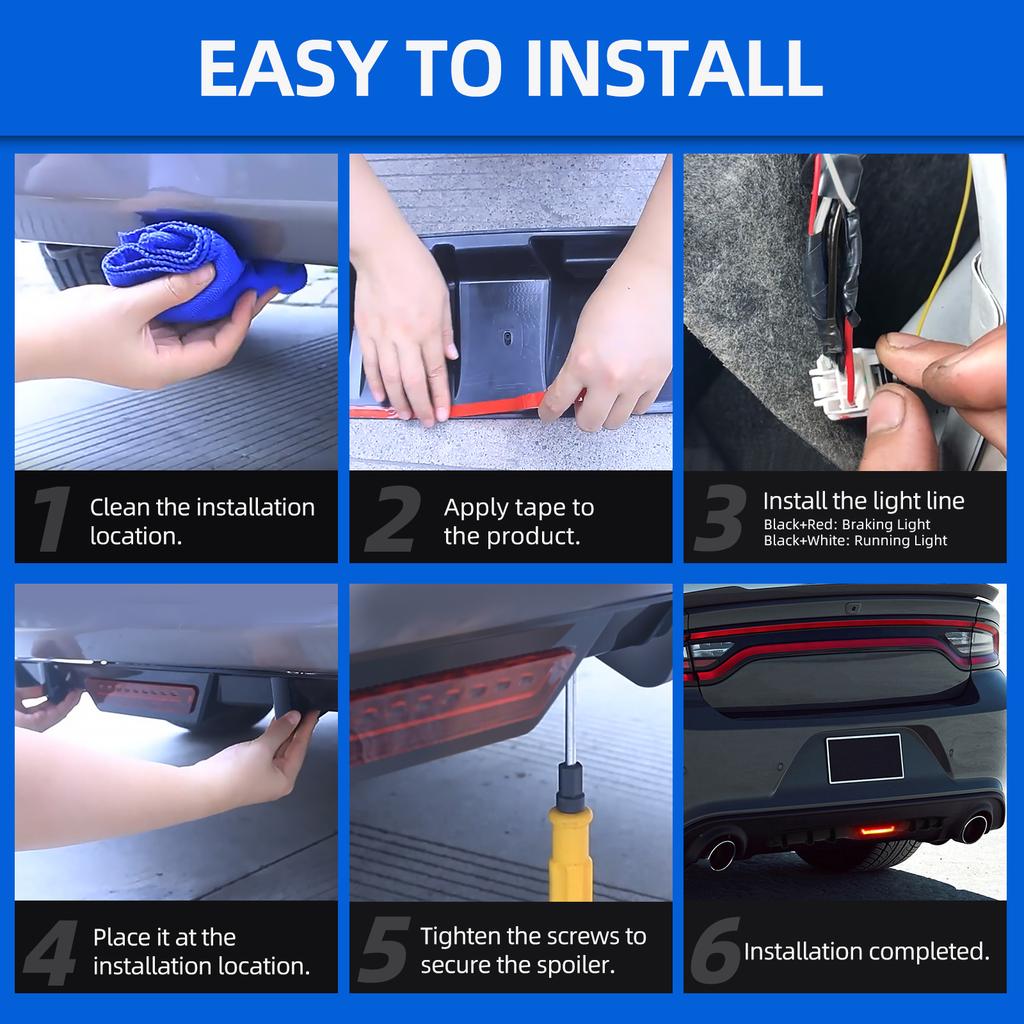 EASY TO INSTALL

1 Clean the installation location.

2 Apply tape to the product.

3 Install the light line
Black+Red: Braking Light
Black+White: Running Light

4 Place it at the installation location.

5 Tighten the screws to secure the spoiler.

6 Installation completed.