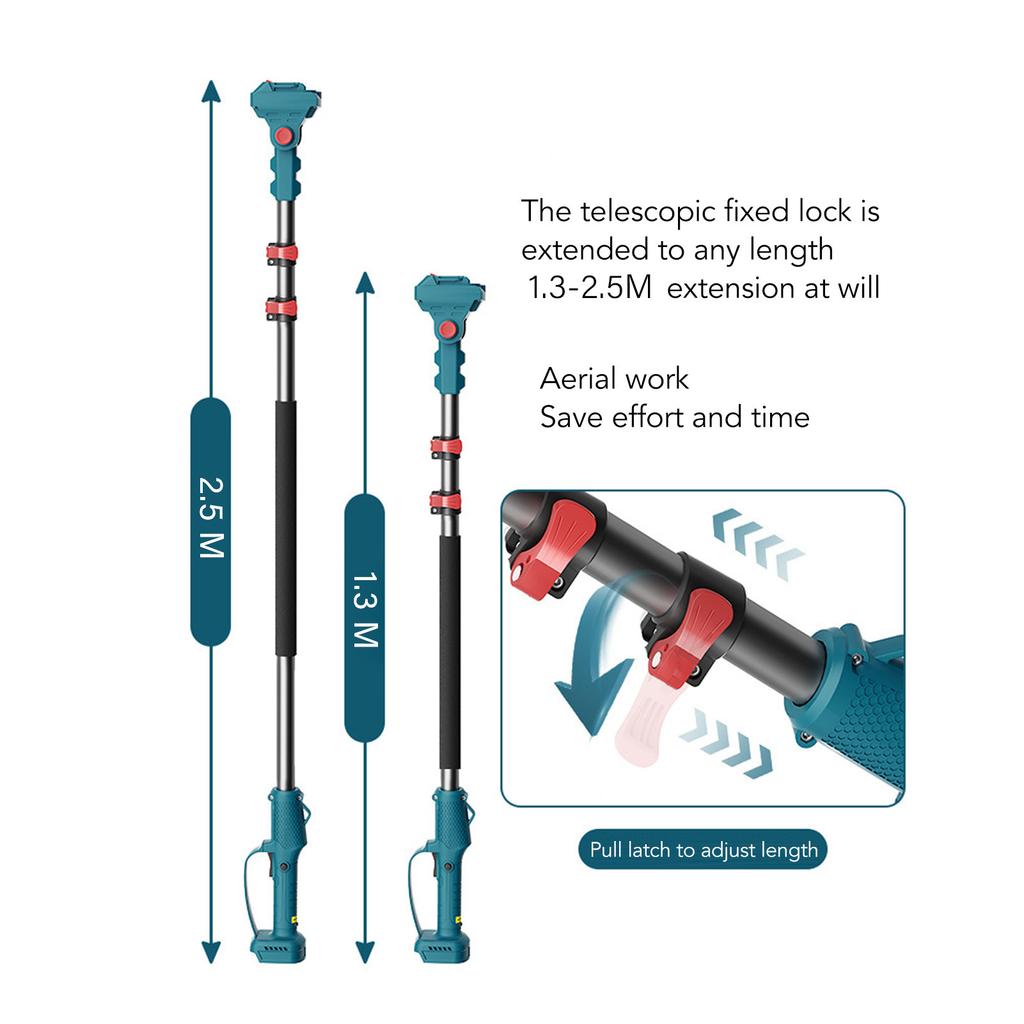 2.5 M

1.3 M

The telescopic fixed lock is extended to any length 1.3-2.5M extension at will

Aerial work
Save effort and time

Pull latch to adjust length