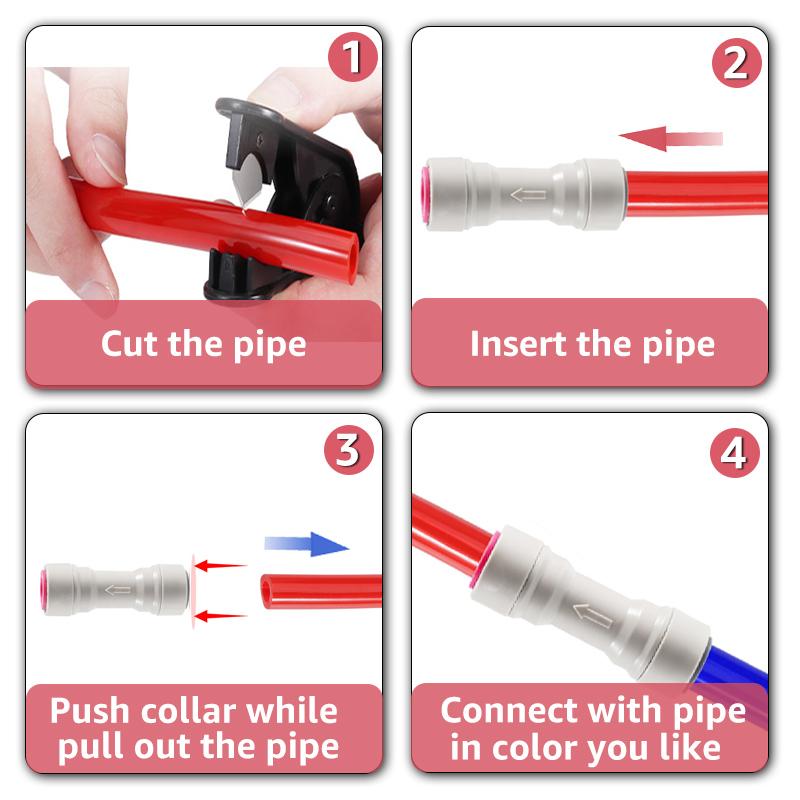 1

Cut the pipe

2

Insert the pipe

3

Push collar while pull out the pipe

4

Connect with pipe in color you like