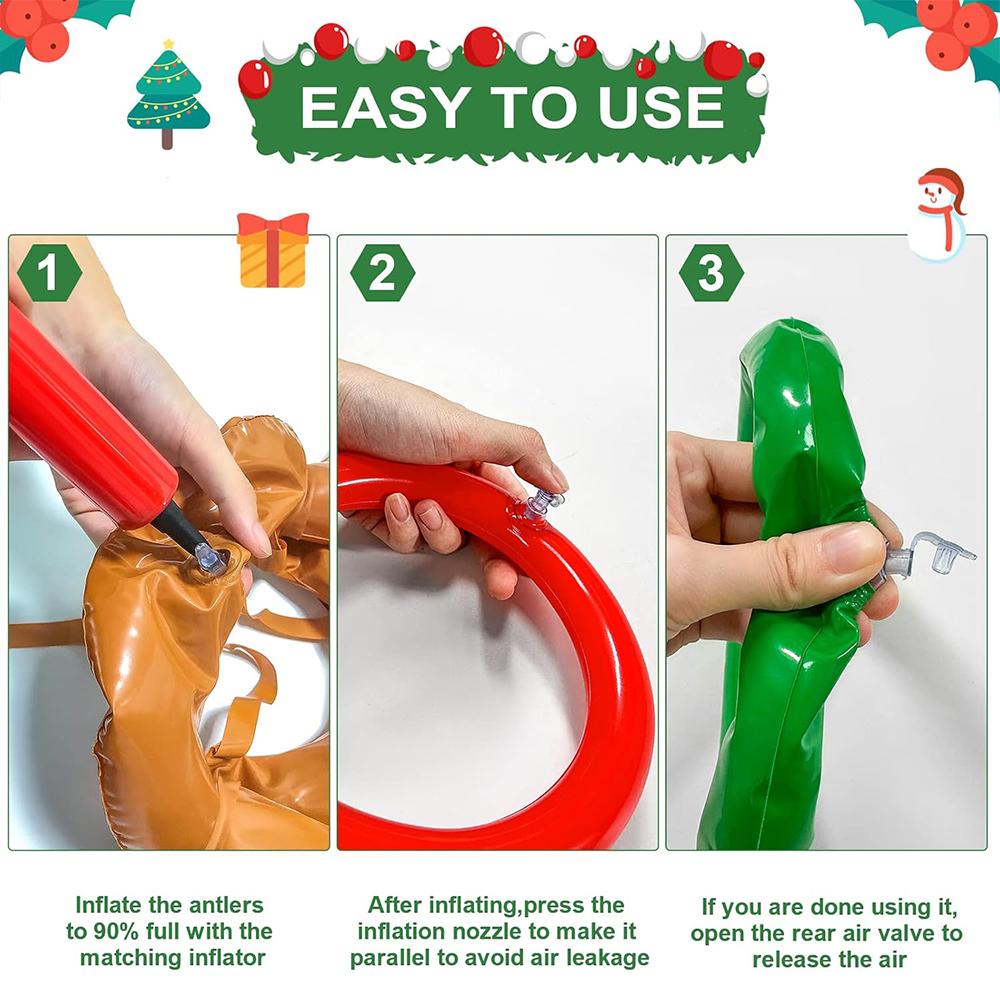 EASY TO USE

1

2

3

Inflate the antlers to 90% full with the matching inflator

After inflating,press the inflation nozzle to make it parallel to avoid air leakage

If you are done using it, open the rear air valve to release the air