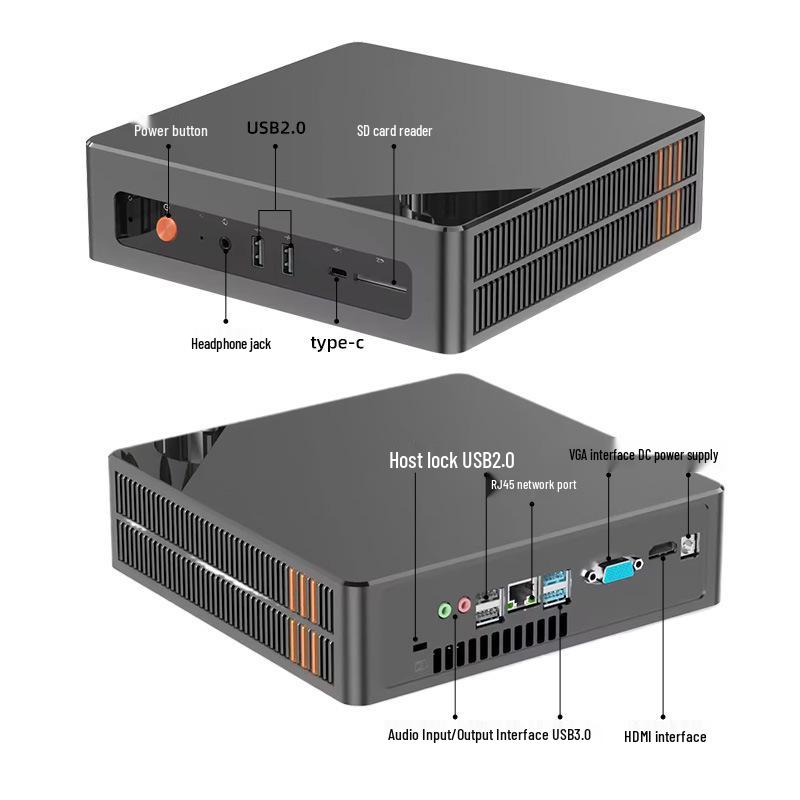 Power button
USB2.0
SD card reader
Headphone jack
type-c

Host lock USB2.0
VGA interface DC power supply
RJ45 network port
Audio Input/Output Interface USB3.0
HDMI interface