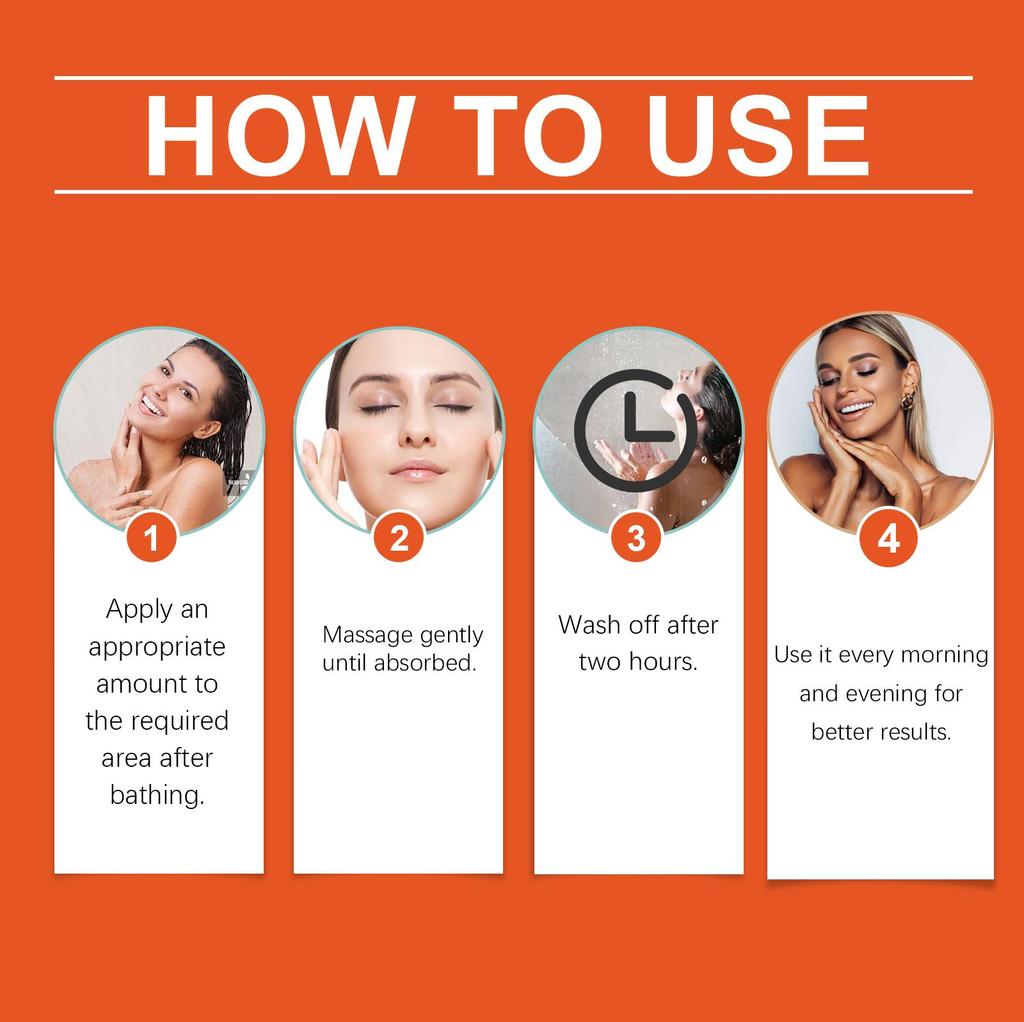 HOW TO USE

1

Apply an appropriate amount to the required area after bathing.

2

Massage gently until absorbed.

3

Wash off after two hours.

4

Use it every morning and evening for better results.