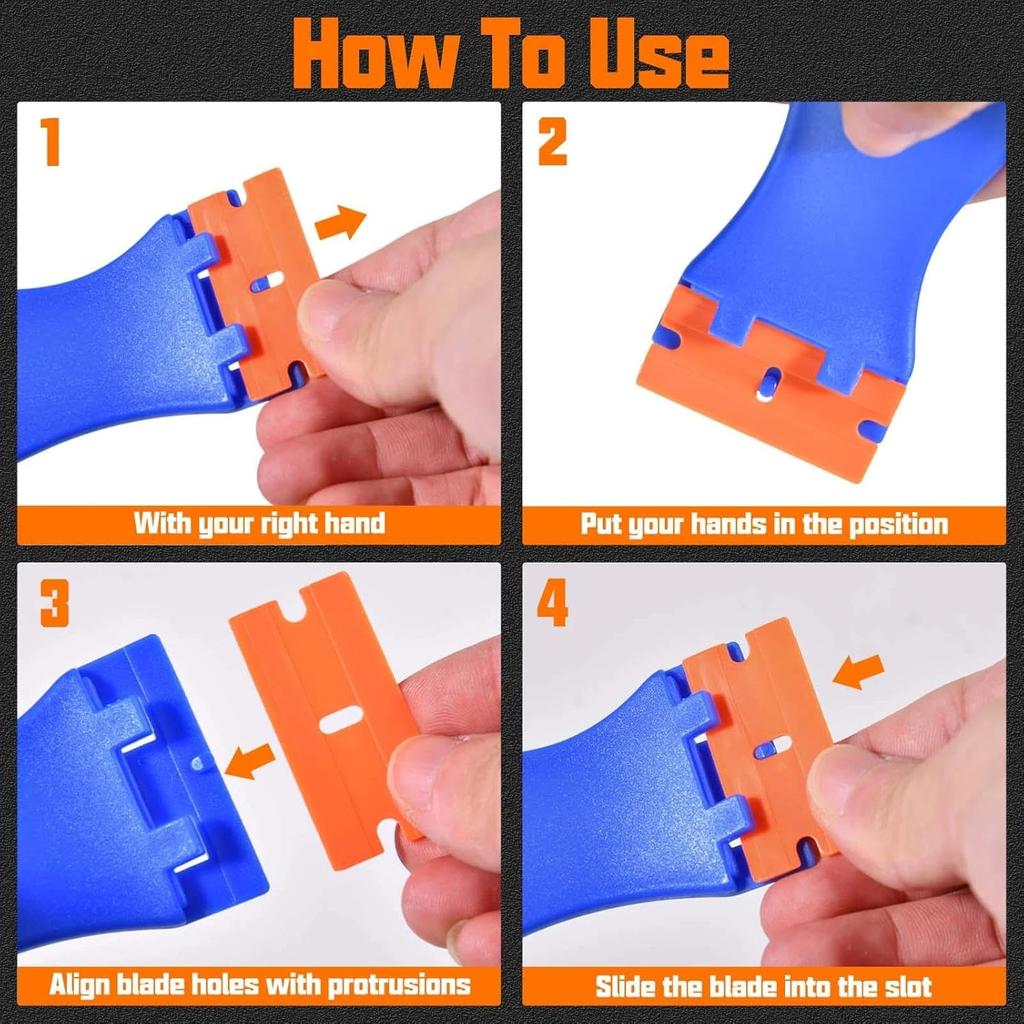 How To Use

1

With your right hand

2

Put your hands in the position

3

Align blade holes with protrusions

4

Slide the blade into the slot