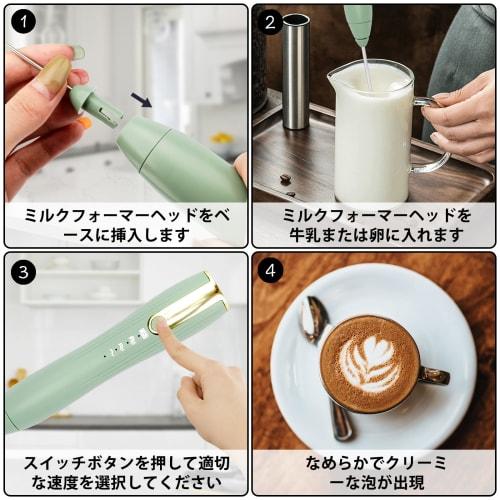 1
ミルクフォーマーヘッドをベースに挿入します

2
ミルクフォーマーヘッドを牛乳または卵に入れます

3
スイッチボタンを押して適切な速度を選択してください

4
なめらかでクリーミーな泡が出現