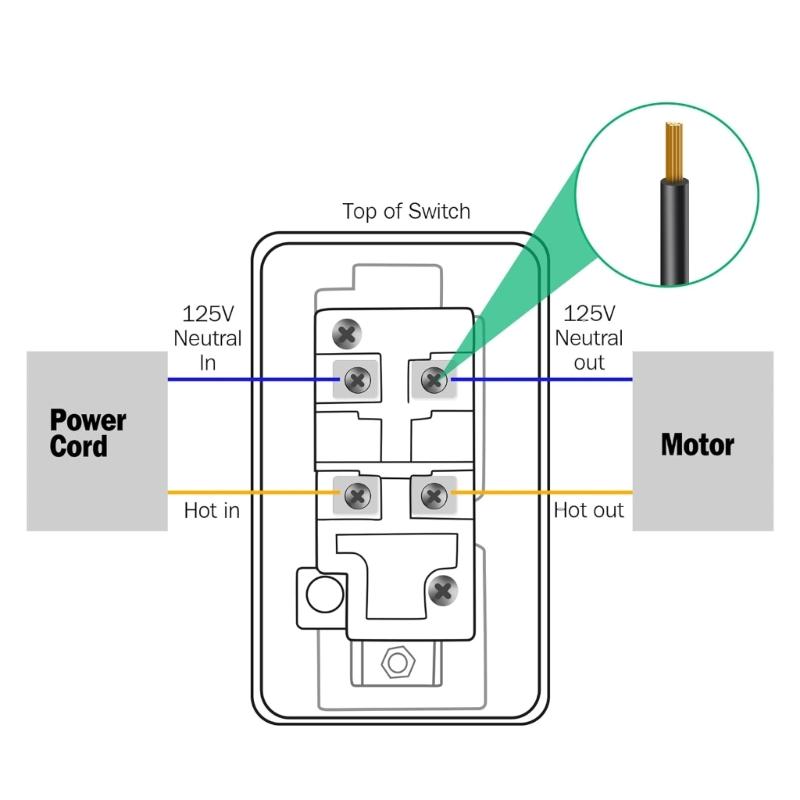 Top of Switch

125V
Neutral
In

125V
Neutral
out

Power
Cord

Motor

Hot in

Hot out