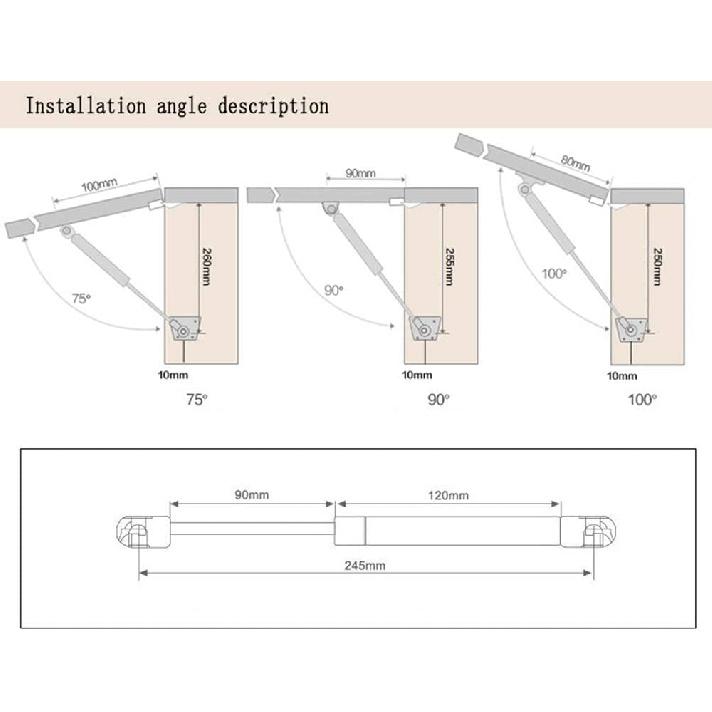 Installation angle description

100mm
260mm
75°
10mm
75°

90mm
255mm
90°
10mm
90°

80mm
250mm
100°
10mm
100°

90mm
120mm
245mm