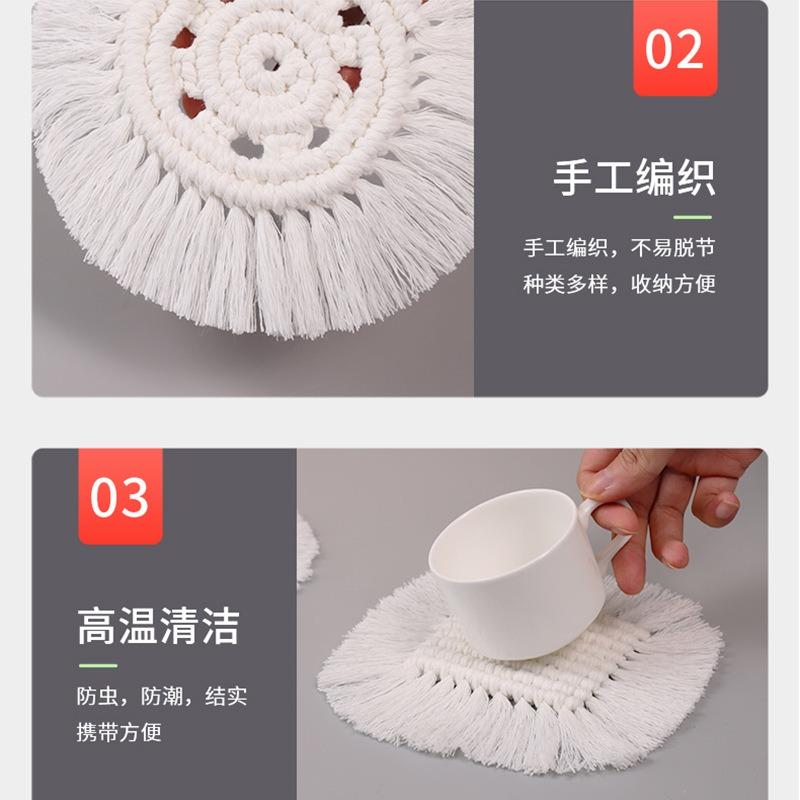 02

手工编织

手工编织，不易脱节
种类多样，收纳方便

03

高温清洁

防虫，防潮，结实
携带方便