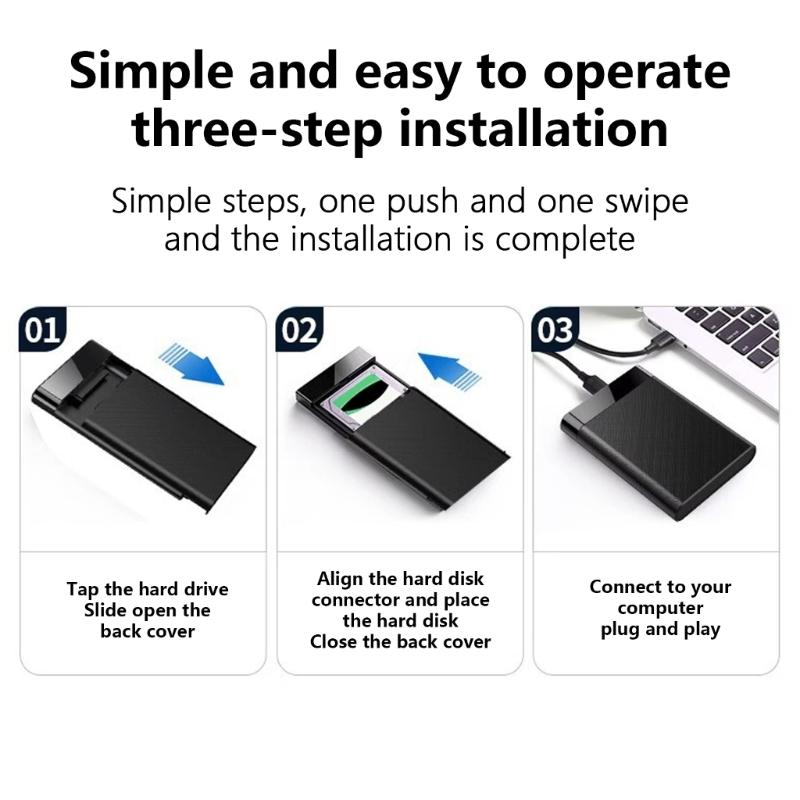 Simple and easy to operate three-step installation

Simple steps, one push and one swipe and the installation is complete

01

Tap the hard drive
Slide open the back cover

02

Align the hard disk connector and place the hard disk
Close the back cover

03

Connect to your computer
plug and play