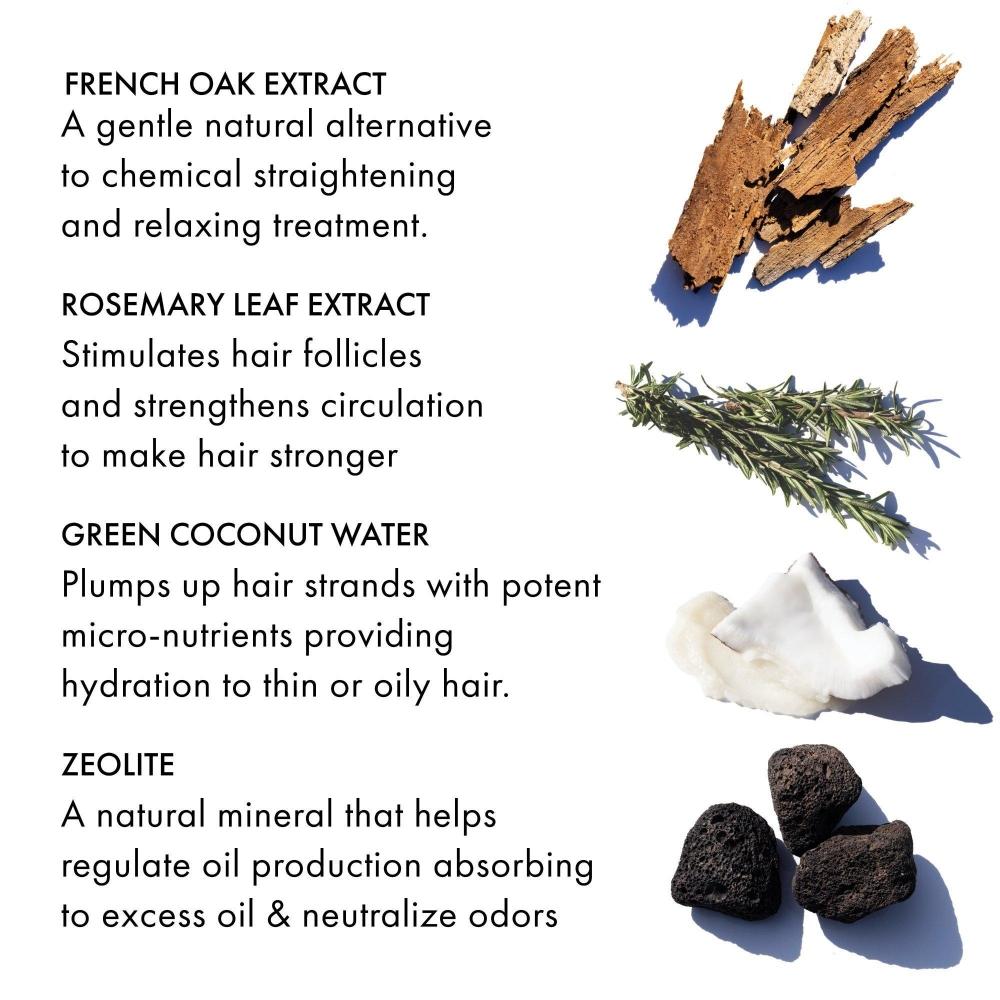 FRENCH OAK EXTRACT
A gentle natural alternative to chemical straightening and relaxing treatment.

ROSEMARY LEAF EXTRACT
Stimulates hair follicles and strengthens circulation to make hair stronger

GREEN COCONUT WATER
Plumps up hair strands with potent micro-nutrients providing hydration to thin or oily hair.

ZEOLITE
A natural mineral that helps regulate oil production absorbing to excess oil & neutralize odors