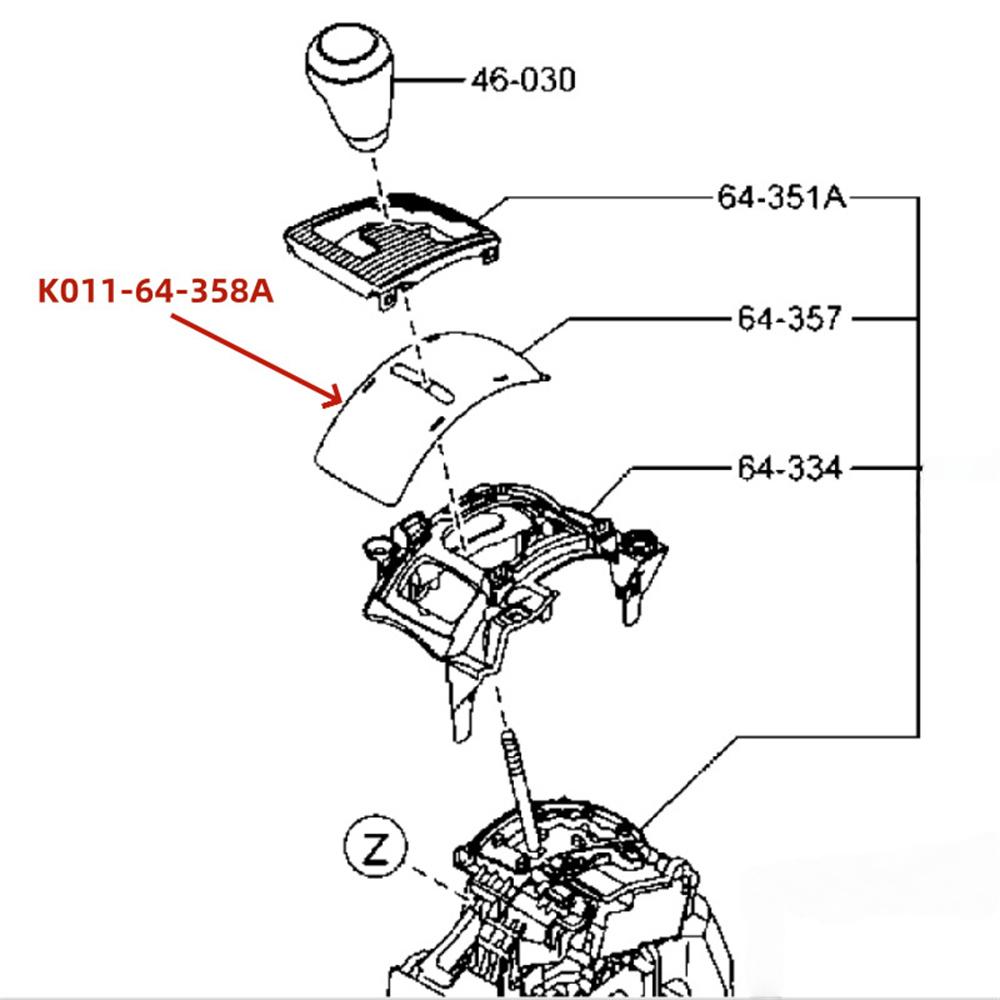 46-030
64-351A
K011-64-358A
64-357
64-334
Z