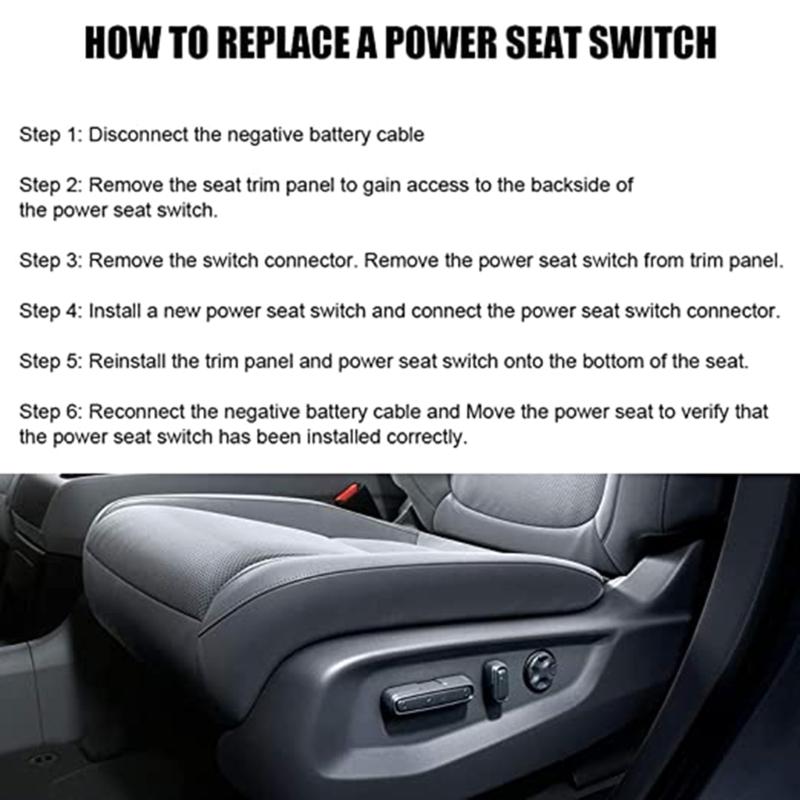 HOW TO REPLACE A POWER SEAT SWITCH

Step 1: Disconnect the negative battery cable

Step 2: Remove the seat trim panel to gain access to the backside of the power seat switch.

Step 3: Remove the switch connector. Remove the power seat switch from trim panel.

Step 4: Install a new power seat switch and connect the power seat switch connector.

Step 5: Reinstall the trim panel and power seat switch onto the bottom of the seat.

Step 6: Reconnect the negative battery cable and Move the power seat to verify that the power seat switch has been installed correctly.