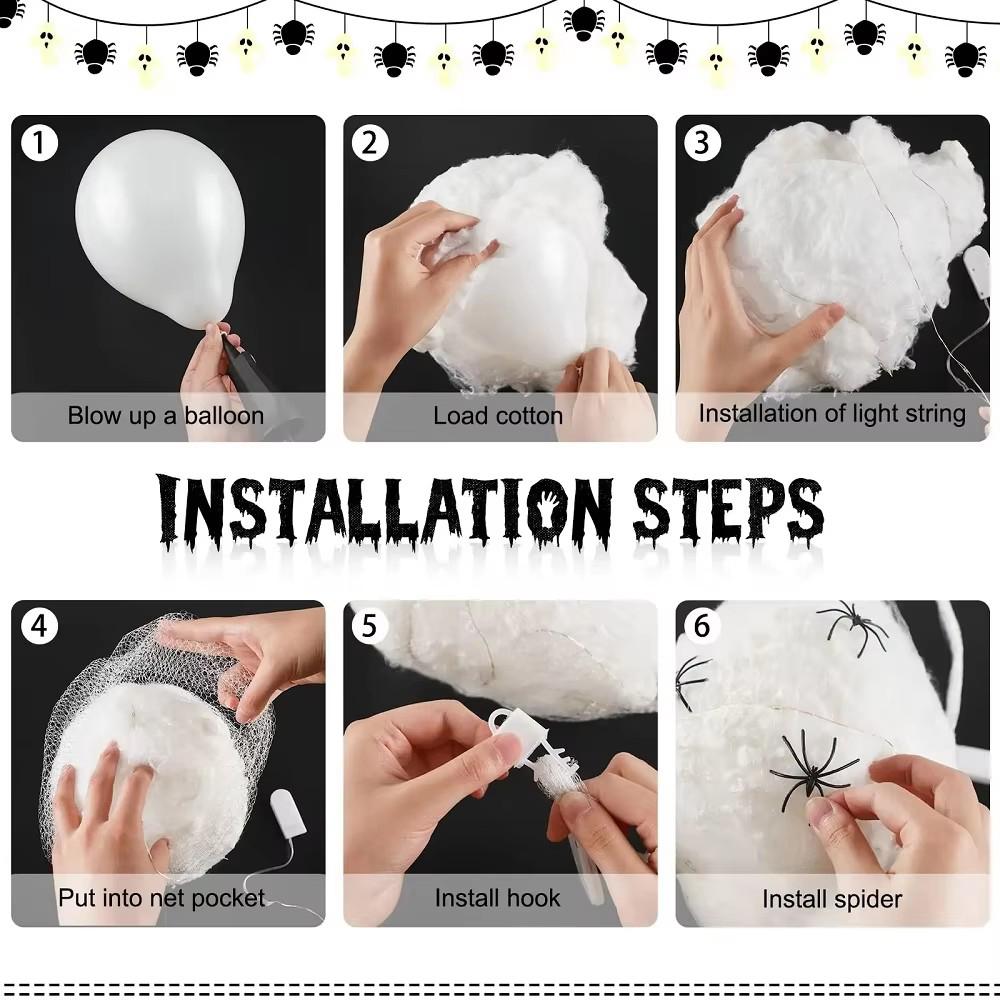 1
Blow up a balloon

2
Load cotton

3
Installation of light string

INSTALLATION STEPS

4
Put into net pocket

5
Install hook

6
Install spider