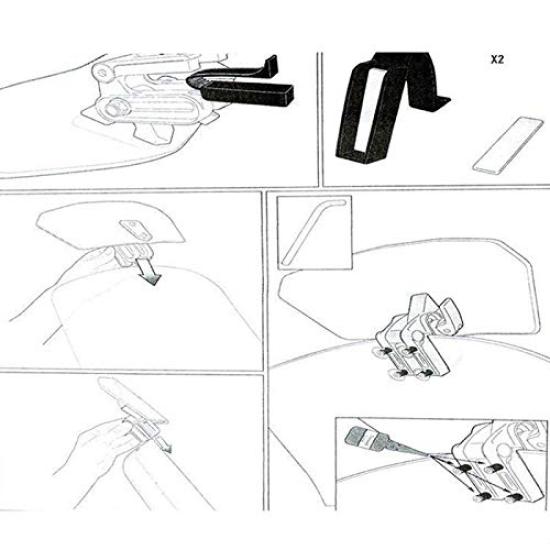 X2